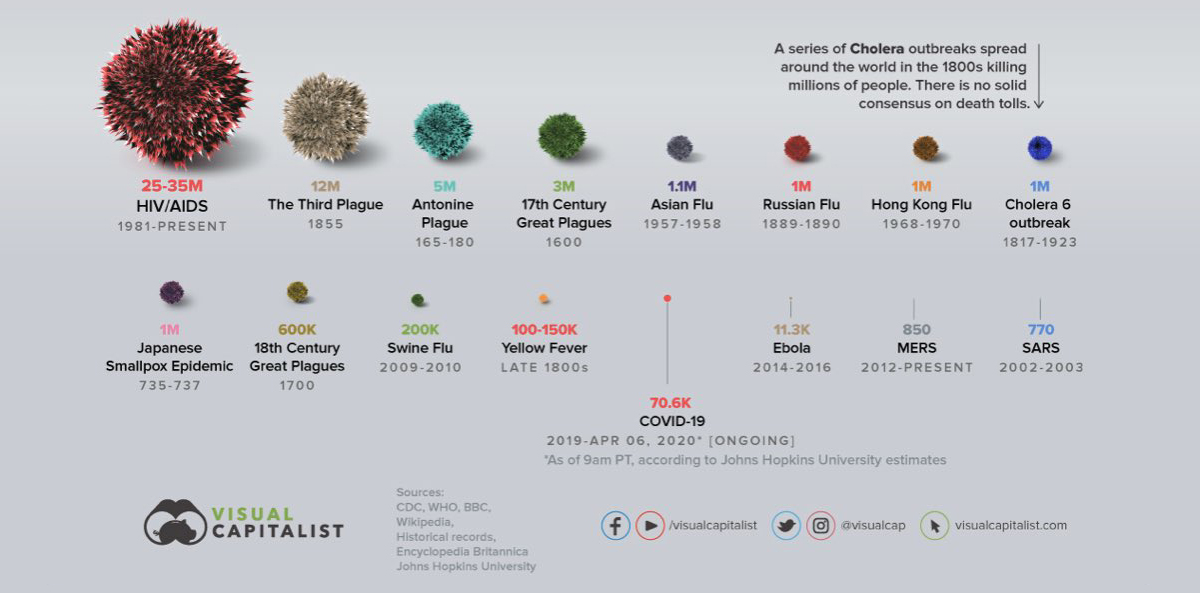 A series of Cholera outbreaks spread around the world in the 1800s killing millions of people. There is no solid consensus on death tolls.

25-35M
HIV/AIDS
1981-PRESENT

12M
The Third Plague
1855

5M
Antonine Plague
165-180

3M
17th Century Great Plagues
1600

1.1M
Asian Flu
1957-1958

1M
Russian Flu
1889-1890

1M
Hong Kong Flu
1968-1970

1M
Cholera 6 outbreak
1817-1923

1M
Japanese Smallpox Epidemic
735-737

600K
18th Century Great Plagues
1700

200K
Swine Flu
2009-2010

100-150K
Yellow Fever
LATE 1800s

70.6K
COVID-19
2019-APR 06, 2020* [ONGOING]
*As of 9am PT, according to Johns Hopkins University estimates

11.3K
Ebola
2014-2016

850
MERS
2012-PRESENT

770
SARS
2002-2003

VISUAL CAPITALIST

Sources:
CDC, WHO, BBC, Wikipedia, Historical records, Encyclopedia Britannica Johns Hopkins University

/visualcapitalist @visualcap visualcapitalist.com